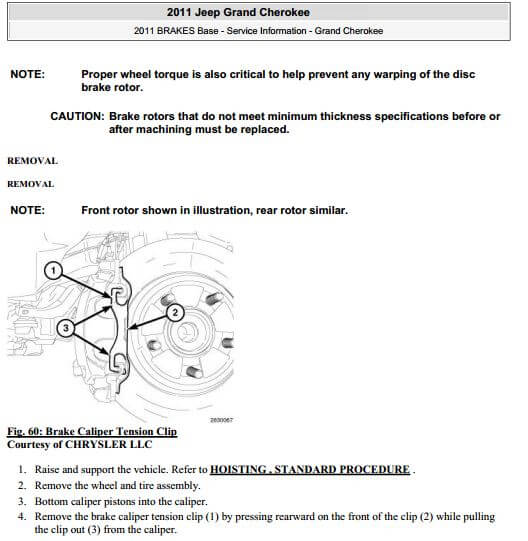 2011 Jeep Grand Cherokee

2011 BRAKES Base - Service Information - Grand Cherokee

NOTE: Proper wheel torque is also critical to help prevent any warping of the disc brake rotor.

CAUTION: Brake rotors that do not meet minimum thickness specifications before or after machining must be replaced.

REMOVAL

REMOVAL

NOTE: Front rotor shown in illustration, rear rotor similar.

1

2

3

2830067

Fig. 60: Brake Caliper Tension Clip
Courtesy of CHRYSLER LLC

1. Raise and support the vehicle. Refer to HOISTING , STANDARD PROCEDURE .
2. Remove the wheel and tire assembly.
3. Bottom caliper pistons into the caliper.
4. Remove the brake caliper tension clip (1) by pressing rearward on the front of the clip (2) while pulling the clip out (3) from the caliper.