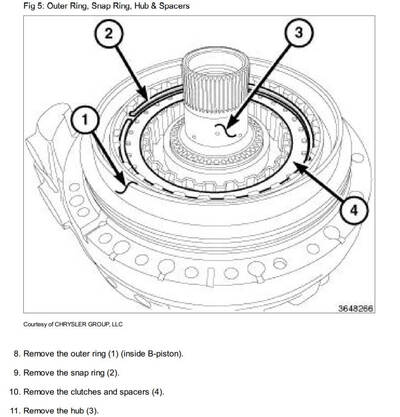 Fig 5: Outer Ring, Snap Ring, Hub & Spacers

2

3

1

4

3648266

Courtesy of CHRYSLER GROUP, LLC

8. Remove the outer ring (1) (inside B-piston).

9. Remove the snap ring (2).

10. Remove the clutches and spacers (4).

11. Remove the hub (3).