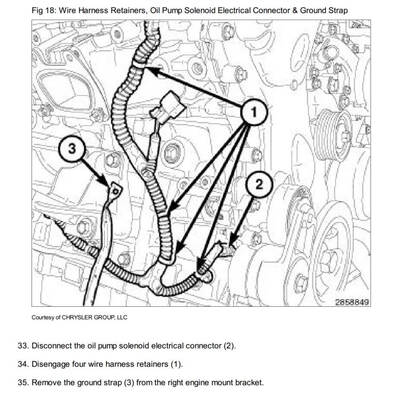 Fig 18: Wire Harness Retainers, Oil Pump Solenoid Electrical Connector & Ground Strap

1

3

2

2858849

Courtesy of CHRYSLER GROUP, LLC

33. Disconnect the oil pump solenoid electrical connector (2).

34. Disengage four wire harness retainers (1).

35. Remove the ground strap (3) from the right engine mount bracket.