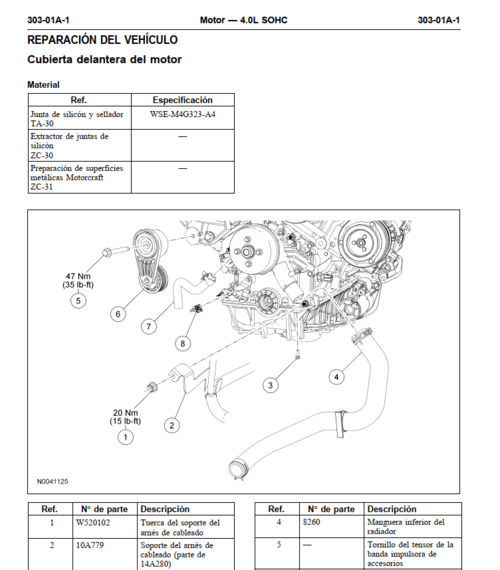 303-01A-1 Motor — 4.0L SOHC 303-01A-1

REPARACIÓN DEL VEHÍCULO

Cubierta delantera del motor

Material

| Ref. | Especificación |
|---|---|
| Junta de silicón y sellador TA-30 | WSE-M4G323-A4 |
| Extractor de juntas de silicón ZC-30 | — |
| Preparación de superficies metálicas Motorcraft ZC-31 | — |

47 Nm (35 lb-ft)
5
6
7
8
3
4
20 Nm (15 lb-ft)
1
2
N0041125

| Ref. | N° de parte | Descripción |
|---|---|---|
| 1 | W520102 | Tuerca del soporte del arnés de cableado |
| 2 | 10A779 | Soporte del arnés de cableado (parte de 14A280) |

| Ref. | N° de parte | Descripción |
|---|---|---|
| 4 | 8260 | Manguera inferior del radiador |
| 5 | — | Tornillo del tensor de la banda impulsora de accesorios |