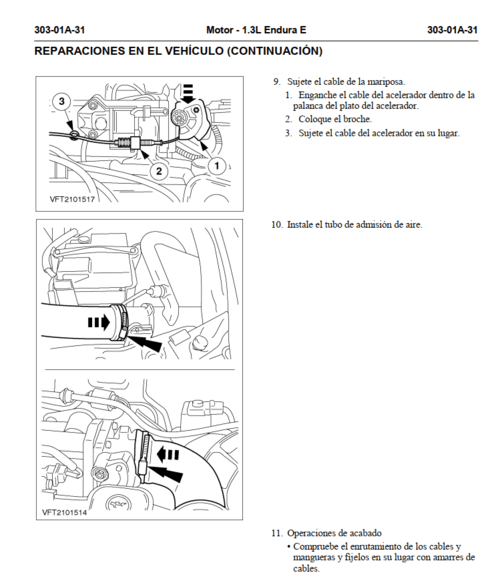 303-01A-31 Motor - 1.3L Endura E 303-01A-31

REPARACIONES EN EL VEHÍCULO (CONTINUACIÓN)

3
2
1
VFT2101517

9. Sujete el cable de la mariposa.
1. Enganche el cable del acelerador dentro de la palanca del plato del acelerador.
2. Coloque el broche.
3. Sujete el cable del acelerador en su lugar.

VFT2101514

10. Instale el tubo de admisión de aire.

11. Operaciones de acabado
• Compruebe el enrutamiento de los cables y mangueras y fíjelos en su lugar con amarres de cables.