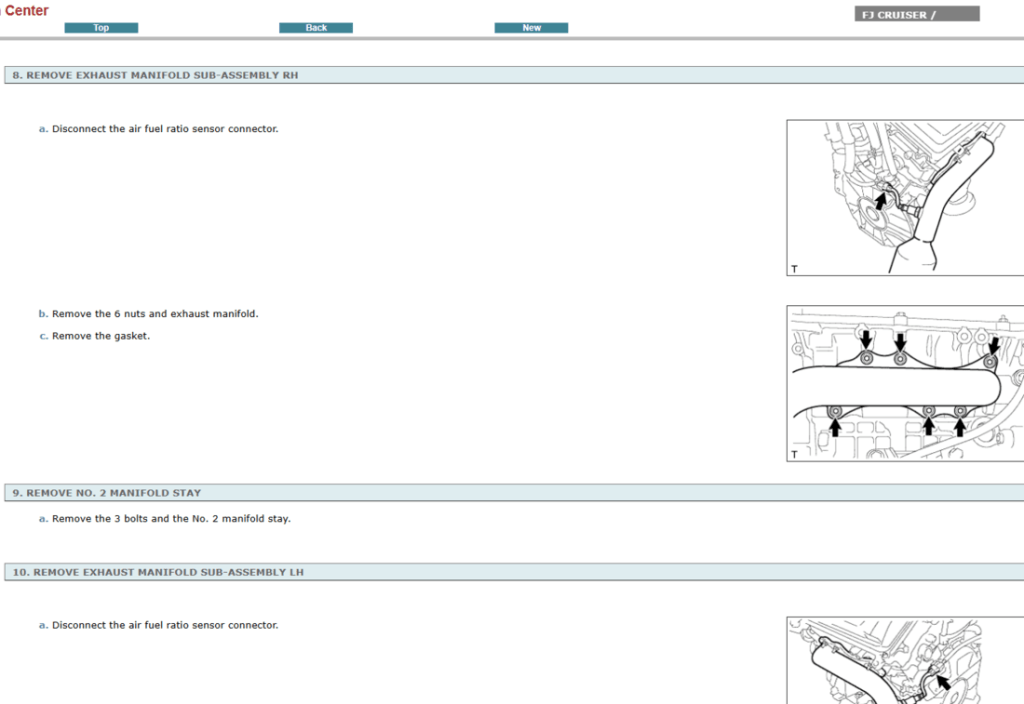 Center

Top

Back

New

FJ CRUISER /

8. REMOVE EXHAUST MANIFOLD SUB-ASSEMBLY RH

a. Disconnect the air fuel ratio sensor connector.

T

b. Remove the 6 nuts and exhaust manifold.

c. Remove the gasket.

T

9. REMOVE NO. 2 MANIFOLD STAY

a. Remove the 3 bolts and the No. 2 manifold stay.

10. REMOVE EXHAUST MANIFOLD SUB-ASSEMBLY LH

a. Disconnect the air fuel ratio sensor connector.