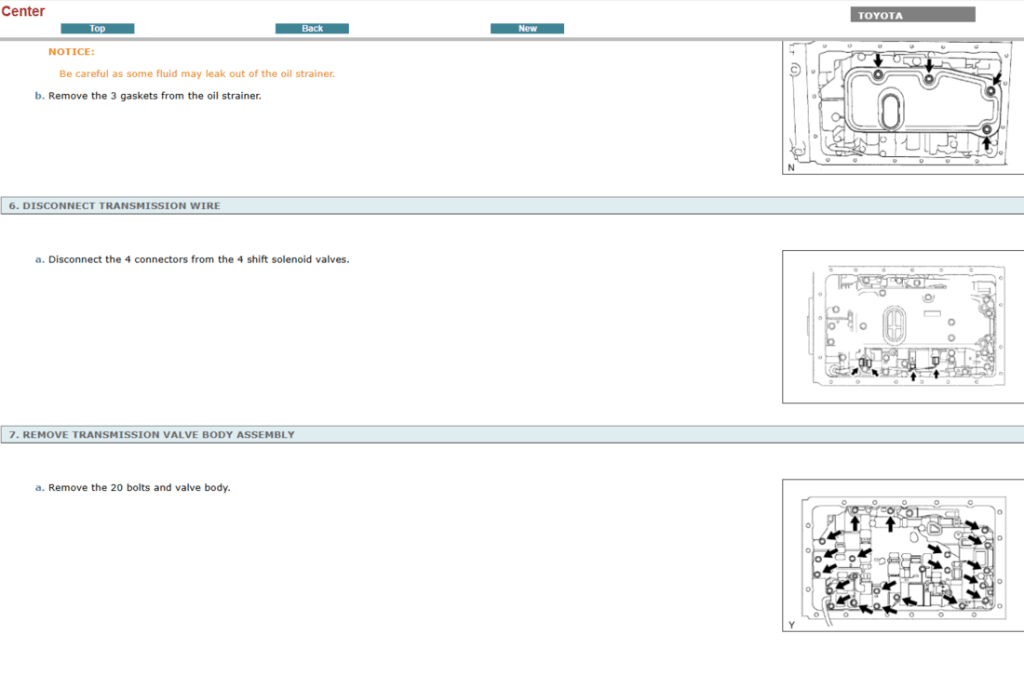 Center

Top Back New

TOYOTA

NOTICE:

Be careful as some fluid may leak out of the oil strainer.

b. Remove the 3 gaskets from the oil strainer.

N

6. DISCONNECT TRANSMISSION WIRE

a. Disconnect the 4 connectors from the 4 shift solenoid valves.

7. REMOVE TRANSMISSION VALVE BODY ASSEMBLY

a. Remove the 20 bolts and valve body.

Y