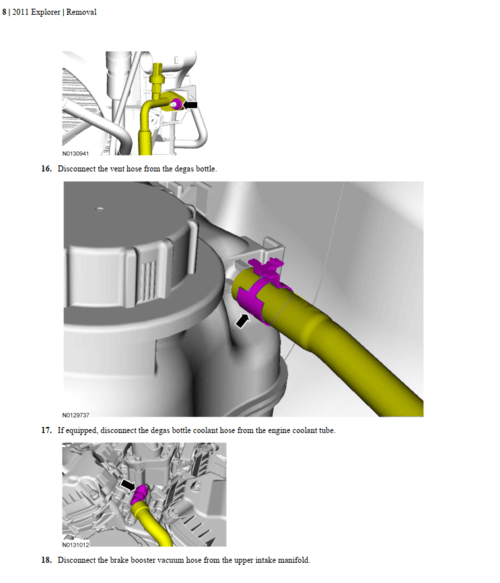 8 | 2011 Explorer | Removal

N0130941

16. Disconnect the vent hose from the degas bottle.

N0129737

17. If equipped, disconnect the degas bottle coolant hose from the engine coolant tube.

N0131012

18. Disconnect the brake booster vacuum hose from the upper intake manifold.