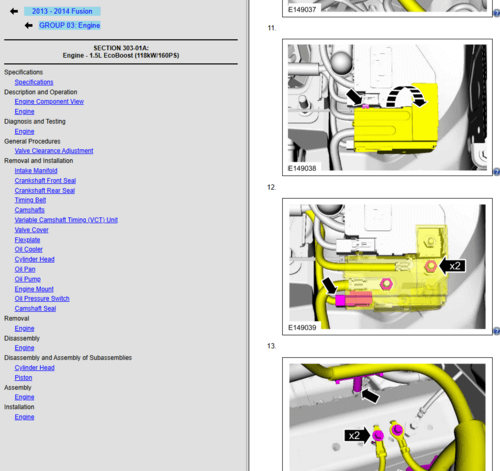 2013 - 2014 Fusion

GROUP 03: Engine

SECTION 303-01A:
Engine - 1.5L EcoBoost (118kW/160PS)

Specifications
Specifications
Description and Operation
Engine Component View
Engine
Diagnosis and Testing
Engine
General Procedures
Valve Clearance Adjustment
Removal and Installation
Intake Manifold
Crankshaft Front Seal
Crankshaft Rear Seal
Timing Belt
Camshafts
Variable Camshaft Timing (VCT) Unit
Valve Cover
Flexplate
Oil Cooler
Cylinder Head
Oil Pan
Oil Pump
Engine Mount
Oil Pressure Switch
Camshaft Seal
Removal
Engine
Disassembly
Engine
Disassembly and Assembly of Subassemblies
Cylinder Head
Piston
Assembly
Engine
Installation
Engine

E149037

11.

E149038

12.

x2

E149039

13.

x2