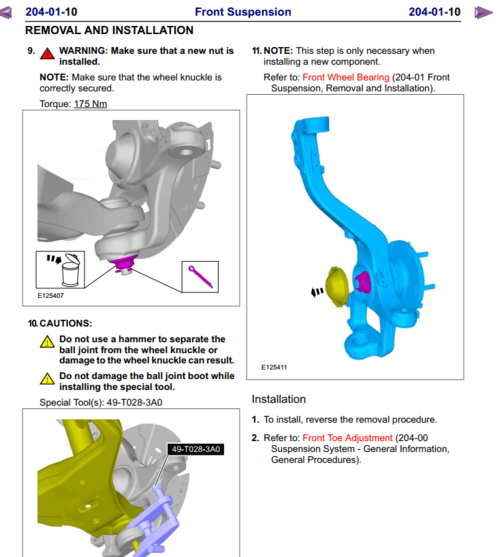 204-01-10 Front Suspension 204-01-10

REMOVAL AND INSTALLATION

9. WARNING: Make sure that a new nut is installed.

NOTE: Make sure that the wheel knuckle is correctly secured.

Torque: 175 Nm

E125407

10. CAUTIONS:

Do not use a hammer to separate the ball joint from the wheel knuckle or damage to the wheel knuckle can result.

Do not damage the ball joint boot while installing the special tool.

Special Tool(s): 49-T028-3A0

49-T028-3A0

11. NOTE: This step is only necessary when installing a new component.

Refer to: Front Wheel Bearing (204-01 Front Suspension, Removal and Installation).

E125411

Installation

1. To install, reverse the removal procedure.

2. Refer to: Front Toe Adjustment (204-00 Suspension System - General Information, General Procedures).