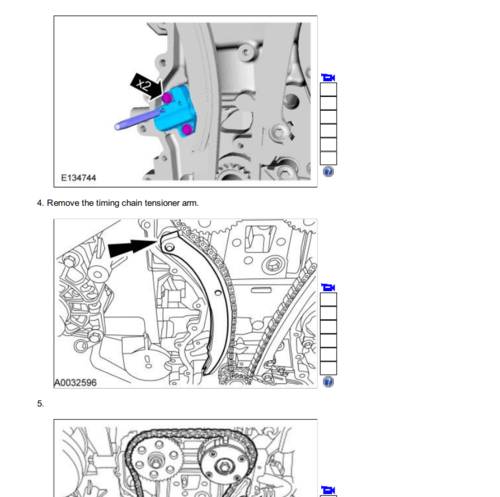 x2

E134744

4. Remove the timing chain tensioner arm.

A0032596

5.