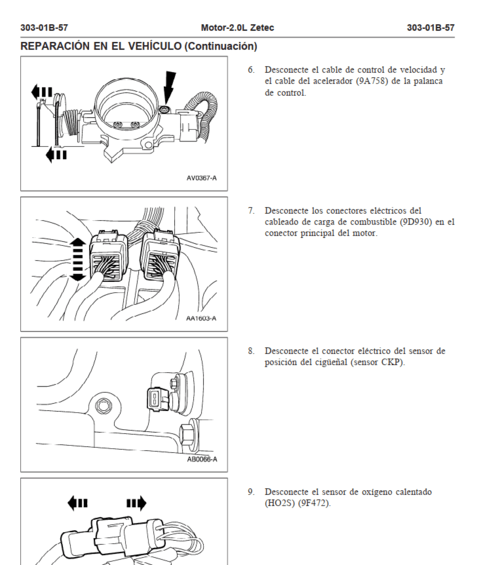 303-01B-57 Motor-2.0L Zetec 303-01B-57

REPARACIÓN EN EL VEHÍCULO (Continuación)

AV0367-A

6. Desconecte el cable de control de velocidad y el cable del acelerador (9A758) de la palanca de control.

AA1603-A

7. Desconecte los conectores eléctricos del cableado de carga de combustible (9D930) en el conector principal del motor.

AB0066-A

8. Desconecte el conector eléctrico del sensor de posición del cigüeñal (sensor CKP).

9. Desconecte el sensor de oxígeno calentado (HO2S) (9F472).