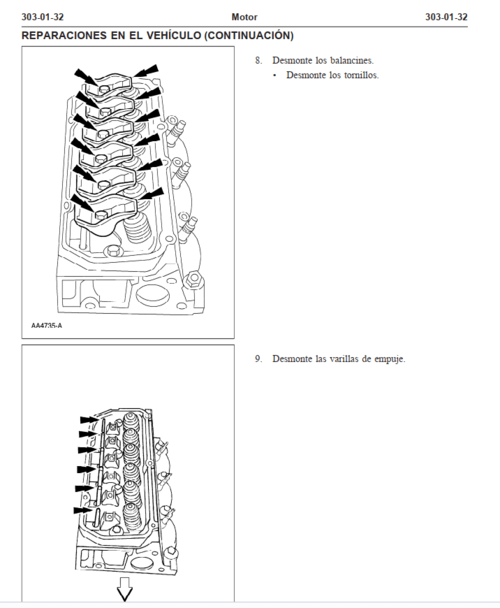 303-01-32 Motor 303-01-32

REPARACIONES EN EL VEHÍCULO (CONTINUACIÓN)

AA4735-A

8. Desmonte los balancines.
• Desmonte los tornillos.

9. Desmonte las varillas de empuje.