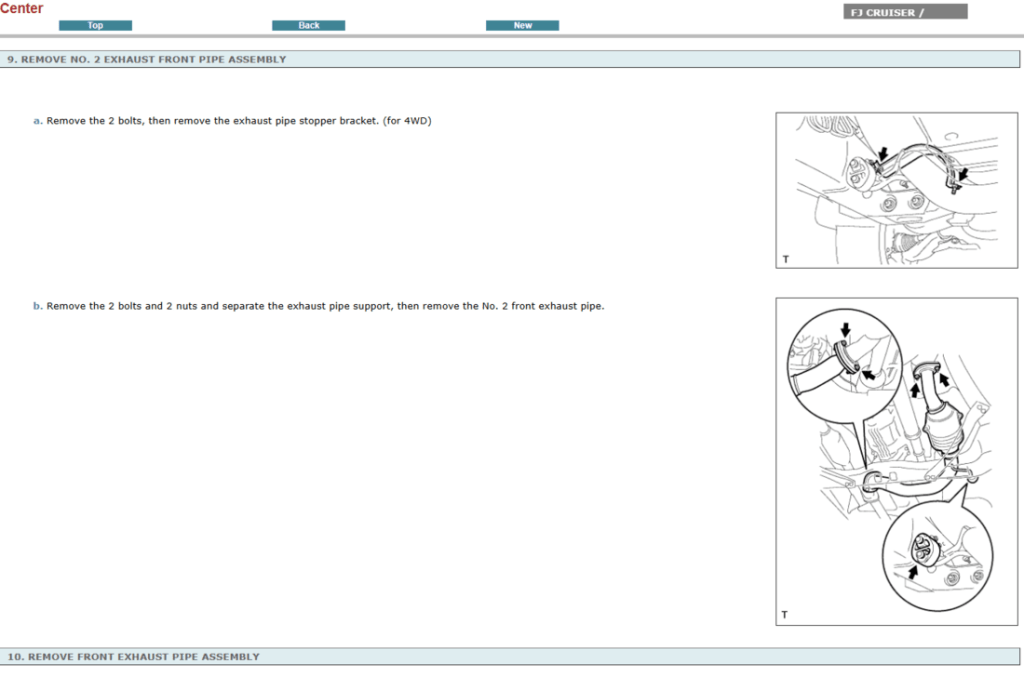 Center

Top

Back

New

FJ CRUISER /

9. REMOVE NO. 2 EXHAUST FRONT PIPE ASSEMBLY

a. Remove the 2 bolts, then remove the exhaust pipe stopper bracket. (for 4WD)

T

b. Remove the 2 bolts and 2 nuts and separate the exhaust pipe support, then remove the No. 2 front exhaust pipe.

T

10. REMOVE FRONT EXHAUST PIPE ASSEMBLY