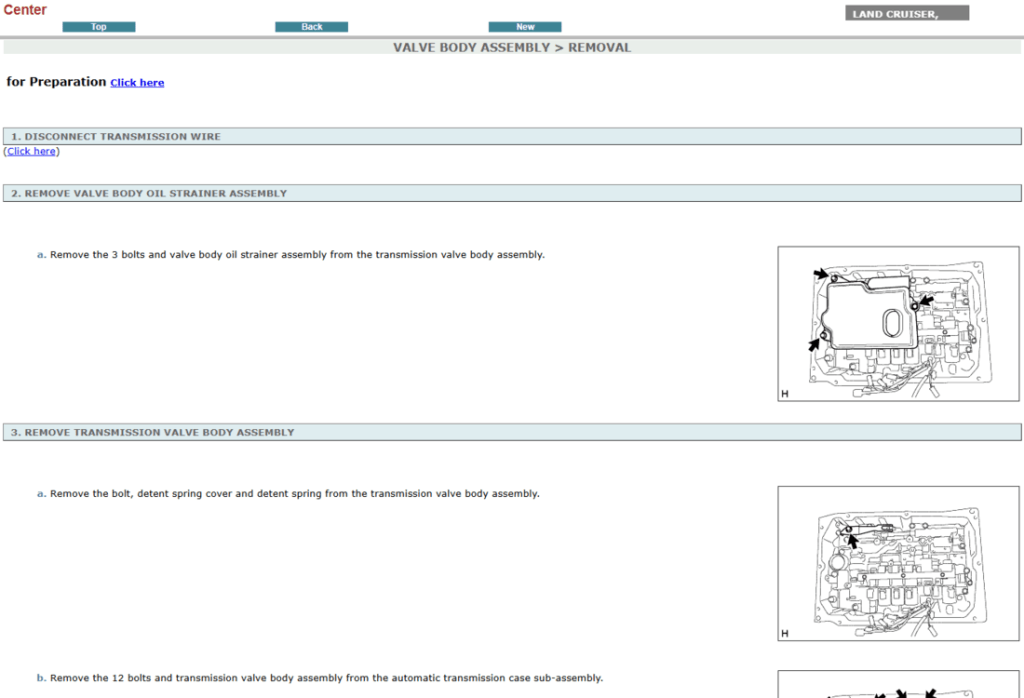 Center

Top Back New

LAND CRUISER,

VALVE BODY ASSEMBLY > REMOVAL

for Preparation Click here

1. DISCONNECT TRANSMISSION WIRE

(Click here)

2. REMOVE VALVE BODY OIL STRAINER ASSEMBLY

a. Remove the 3 bolts and valve body oil strainer assembly from the transmission valve body assembly.

H

3. REMOVE TRANSMISSION VALVE BODY ASSEMBLY

a. Remove the bolt, detent spring cover and detent spring from the transmission valve body assembly.

H

b. Remove the 12 bolts and transmission valve body assembly from the automatic transmission case sub-assembly.