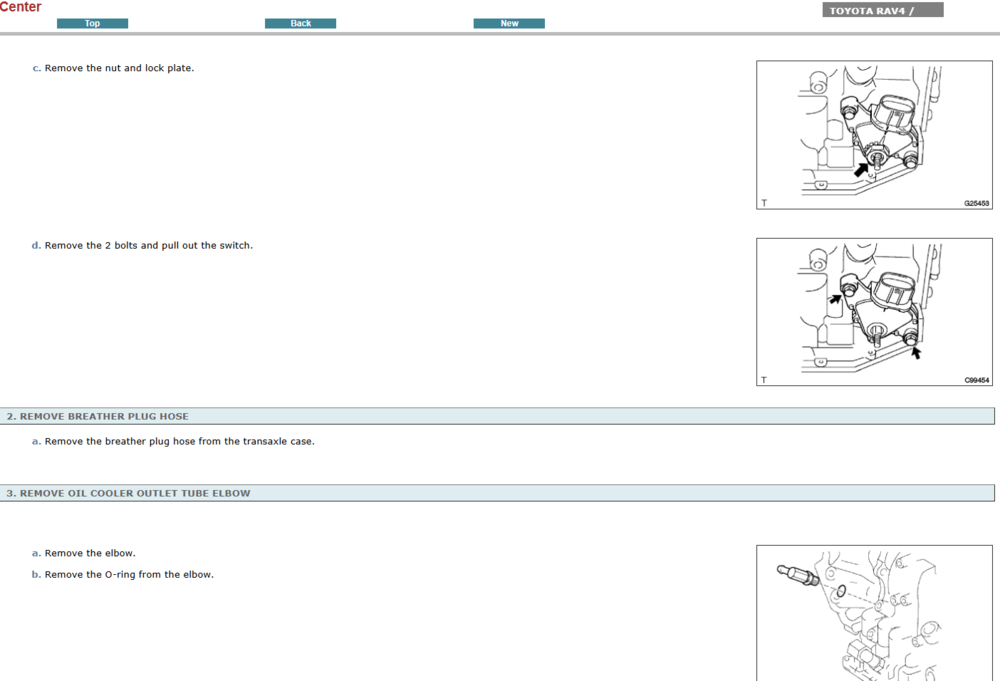 Center

Top

Back

New

TOYOTA RAV4 /

c. Remove the nut and lock plate.

T

G25453

d. Remove the 2 bolts and pull out the switch.

T

C99454

2. REMOVE BREATHER PLUG HOSE

a. Remove the breather plug hose from the transaxle case.

3. REMOVE OIL COOLER OUTLET TUBE ELBOW

a. Remove the elbow.

b. Remove the O-ring from the elbow.