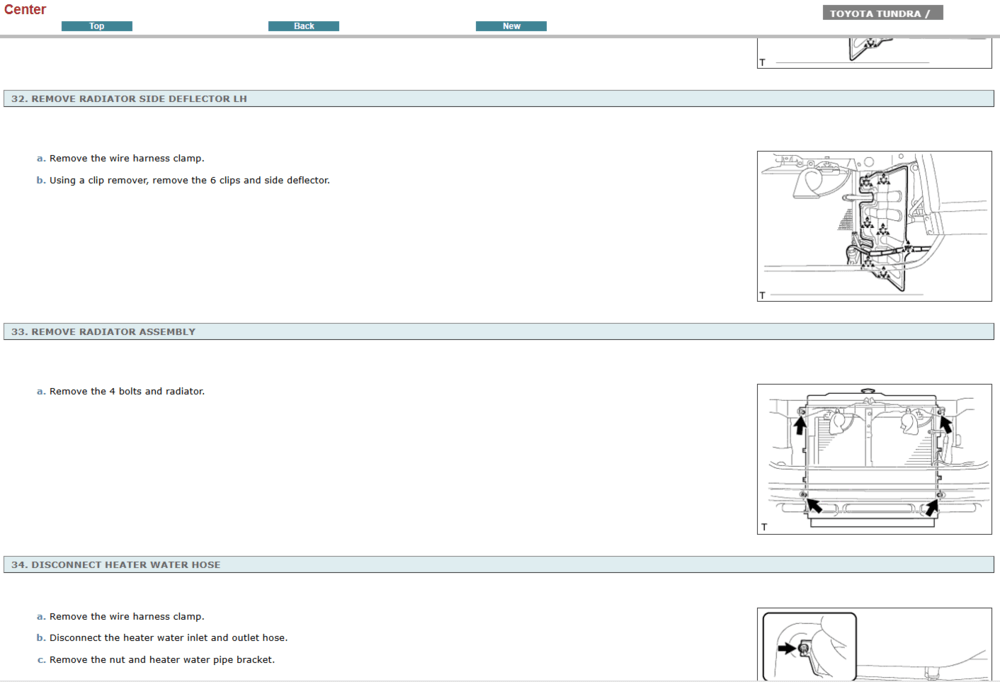 Center

Top Back New

TOYOTA TUNDRA /

T

32. REMOVE RADIATOR SIDE DEFLECTOR LH

a. Remove the wire harness clamp.

b. Using a clip remover, remove the 6 clips and side deflector.

T

33. REMOVE RADIATOR ASSEMBLY

a. Remove the 4 bolts and radiator.

T

34. DISCONNECT HEATER WATER HOSE

a. Remove the wire harness clamp.

b. Disconnect the heater water inlet and outlet hose.

c. Remove the nut and heater water pipe bracket.