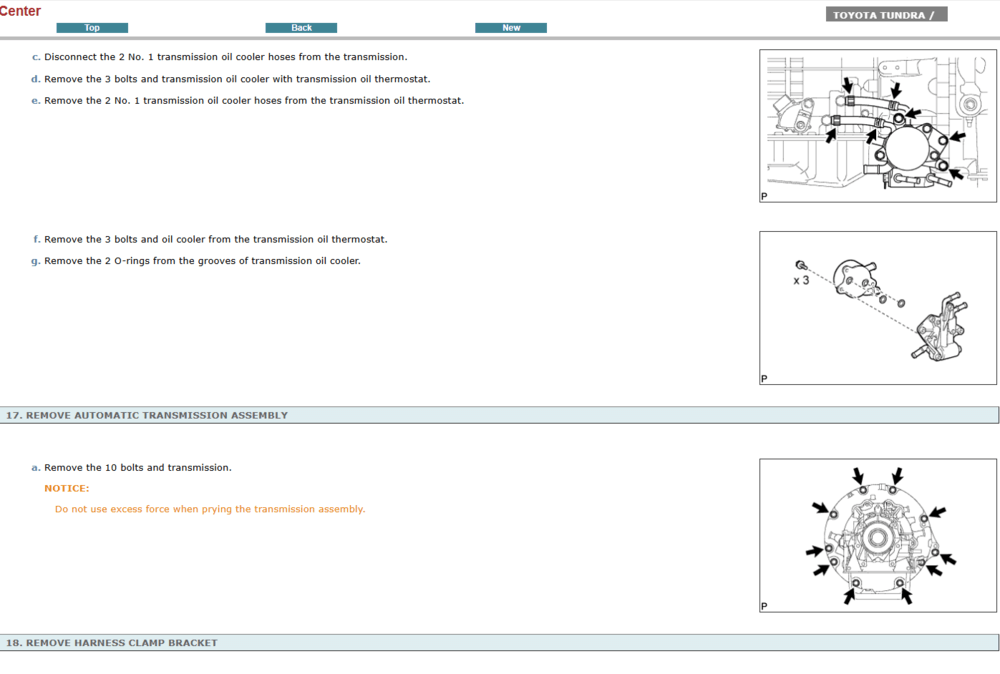 Center

Top Back New

TOYOTA TUNDRA /

c. Disconnect the 2 No. 1 transmission oil cooler hoses from the transmission.

d. Remove the 3 bolts and transmission oil cooler with transmission oil thermostat.

e. Remove the 2 No. 1 transmission oil cooler hoses from the transmission oil thermostat.

P

f. Remove the 3 bolts and oil cooler from the transmission oil thermostat.

g. Remove the 2 O-rings from the grooves of transmission oil cooler.

x 3

P

17. REMOVE AUTOMATIC TRANSMISSION ASSEMBLY

a. Remove the 10 bolts and transmission.

NOTICE:

Do not use excess force when prying the transmission assembly.

P

18. REMOVE HARNESS CLAMP BRACKET