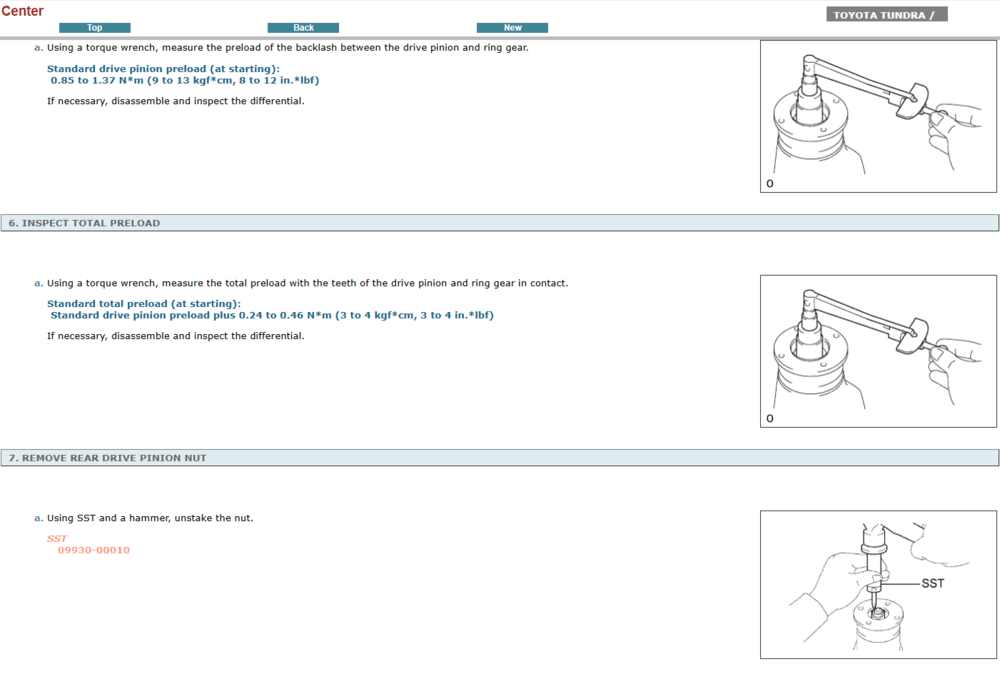 Center

Top Back New

TOYOTA TUNDRA /

a. Using a torque wrench, measure the preload of the backlash between the drive pinion and ring gear.

Standard drive pinion preload (at starting):
0.85 to 1.37 N*m (9 to 13 kgf*cm, 8 to 12 in.*lbf)

If necessary, disassemble and inspect the differential.

O

6. INSPECT TOTAL PRELOAD

a. Using a torque wrench, measure the total preload with the teeth of the drive pinion and ring gear in contact.

Standard total preload (at starting):
Standard drive pinion preload plus 0.24 to 0.46 N*m (3 to 4 kgf*cm, 3 to 4 in.*lbf)

If necessary, disassemble and inspect the differential.

O

7. REMOVE REAR DRIVE PINION NUT

a. Using SST and a hammer, unstake the nut.

SST
09930-00010

SST