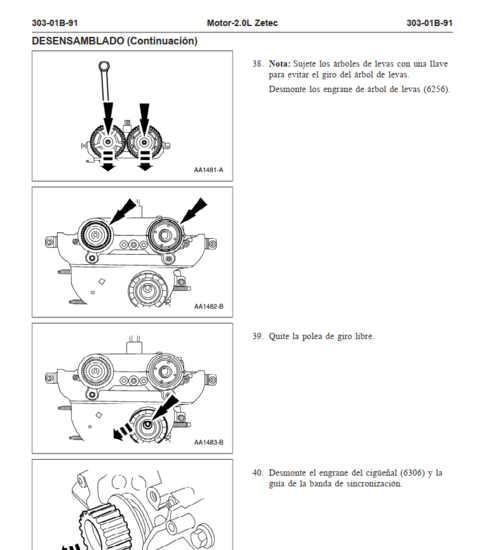 303-01B-91 Motor-2.0L Zetec 303-01B-91

DESENSAMBLADO (Continuación)

AA1481-A

38. **Nota:** Sujete los árboles de levas con una llave para evitar el giro del árbol de levas.

Desmonte los engrane de árbol de levas (6256).

AA1482-B

AA1483-B

39. Quite la polea de giro libre.

40. Desmonte el engrane del cigüeñal (6306) y la guía de la banda de sincronización.