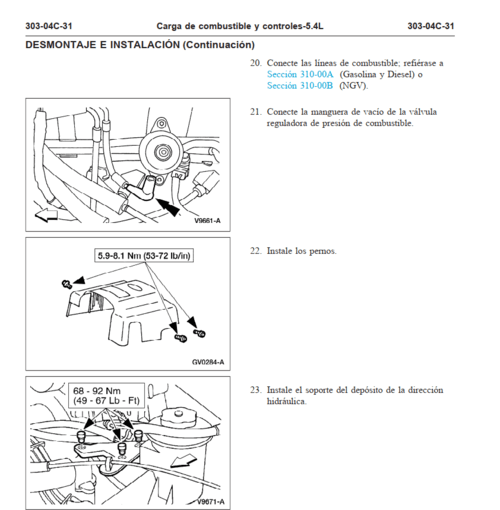 303-04C-31 Carga de combustible y controles-5.4L 303-04C-31

DESMONTAJE E INSTALACIÓN (Continuación)

20. Conecte las líneas de combustible; refiérase a Sección 310-00A (Gasolina y Diesel) o Sección 310-00B (NGV).

V9661-A

21. Conecte la manguera de vacío de la válvula reguladora de presión de combustible.

5.9-8.1 Nm (53-72 lb/in)

GV0284-A

22. Instale los pernos.

68 - 92 Nm
(49 - 67 Lb - Ft)

V9671-A

23. Instale el soporte del depósito de la dirección hidráulica.