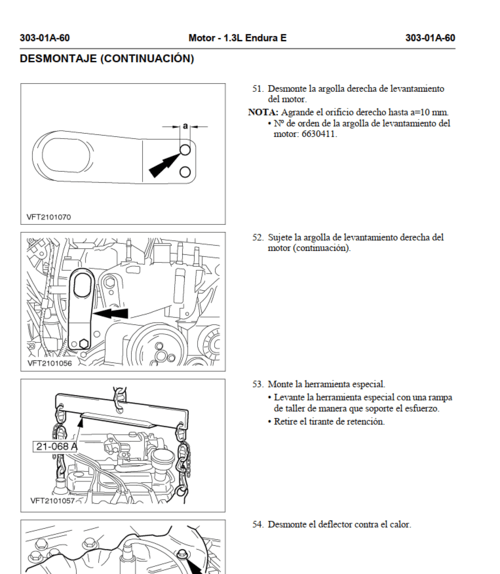 303-01A-60 Motor - 1.3L Endura E 303-01A-60

DESMONTAJE (CONTINUACIÓN)

a

VFT2101070

51. Desmonte la argolla derecha de levantamiento del motor.

NOTA: Agrande el orificio derecho hasta a=10 mm.
• Nº de orden de la argolla de levantamiento del motor: 6630411.

VFT2101056

52. Sujete la argolla de levantamiento derecha del motor (continuación).

21-068 A

VFT2101057

53. Monte la herramienta especial.
• Levante la herramienta especial con una rampa de taller de manera que soporte el esfuerzo.
• Retire el tirante de retención.

54. Desmonte el deflector contra el calor.