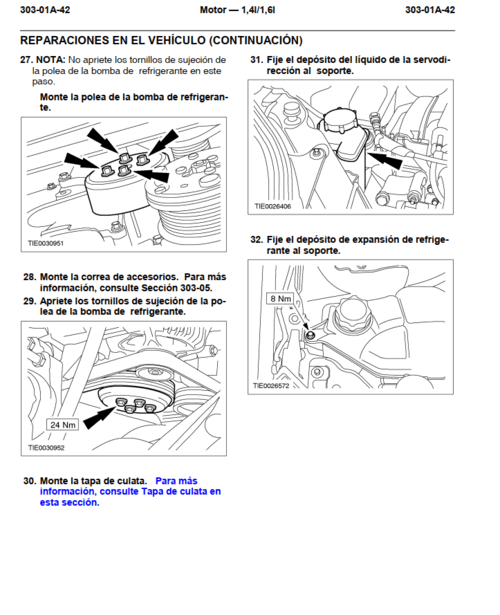 303-01A-42 Motor — 1,4l/1,6l 303-01A-42

REPARACIONES EN EL VEHÍCULO (CONTINUACIÓN)

27. NOTA: No apriete los tornillos de sujeción de la polea de la bomba de refrigerante en este paso.

Monte la polea de la bomba de refrigerante.

TIE0030951

28. Monte la correa de accesorios. Para más información, consulte Sección 303-05.

29. Apriete los tornillos de sujeción de la polea de la bomba de refrigerante.

24 Nm

TIE0030952

30. Monte la tapa de culata. Para más información, consulte Tapa de culata en esta sección.

31. Fije el depósito del líquido de la servodirección al soporte.

TIE0026406

32. Fije el depósito de expansión de refrigerante al soporte.

8 Nm

TIE0026572