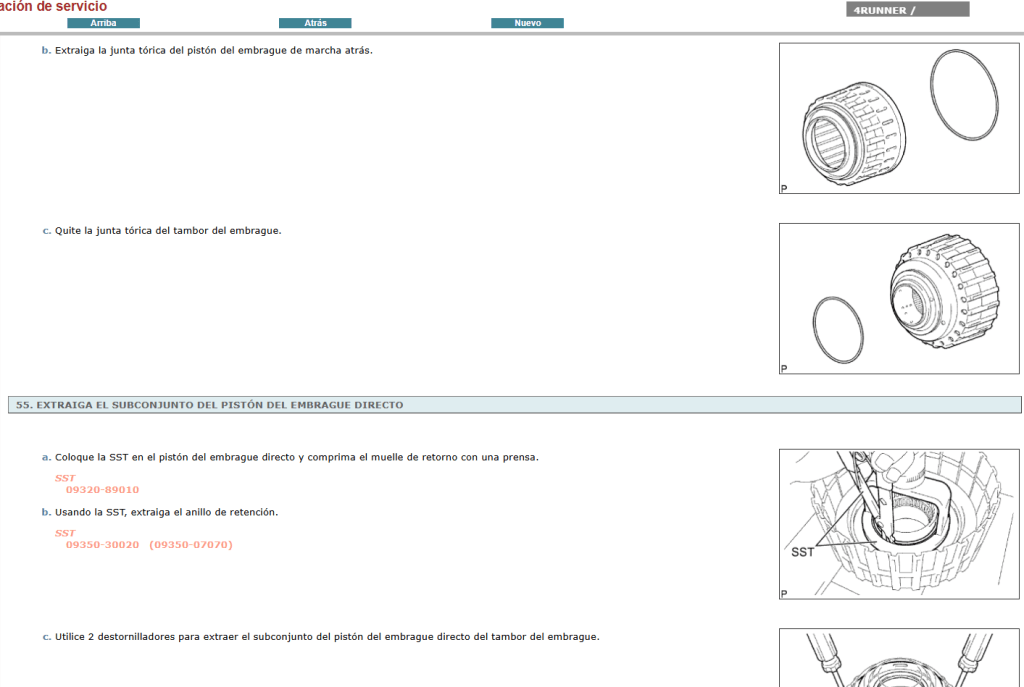 ación de servicio

Arriba Atrás Nuevo

4RUNNER /

b. Extraiga la junta tórica del pistón del embrague de marcha atrás.

P

c. Quite la junta tórica del tambor del embrague.

P

55. EXTRAIGA EL SUBCONJUNTO DEL PISTÓN DEL EMBRAGUE DIRECTO

a. Coloque la SST en el pistón del embrague directo y comprima el muelle de retorno con una prensa.

SST
09320-89010

b. Usando la SST, extraiga el anillo de retención.

SST
09350-30020 (09350-07070)

SST

P

c. Utilice 2 destornilladores para extraer el subconjunto del pistón del embrague directo del tambor del embrague.