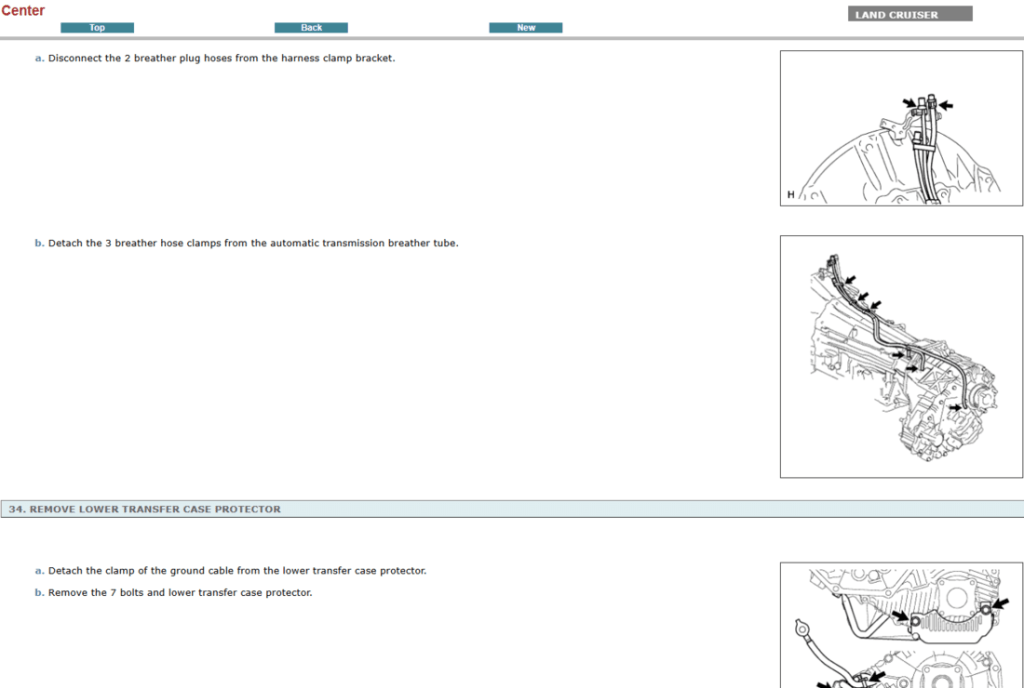 Center

Top

Back

New

LAND CRUISER

a. Disconnect the 2 breather plug hoses from the harness clamp bracket.

H

b. Detach the 3 breather hose clamps from the automatic transmission breather tube.

34. REMOVE LOWER TRANSFER CASE PROTECTOR

a. Detach the clamp of the ground cable from the lower transfer case protector.

b. Remove the 7 bolts and lower transfer case protector.