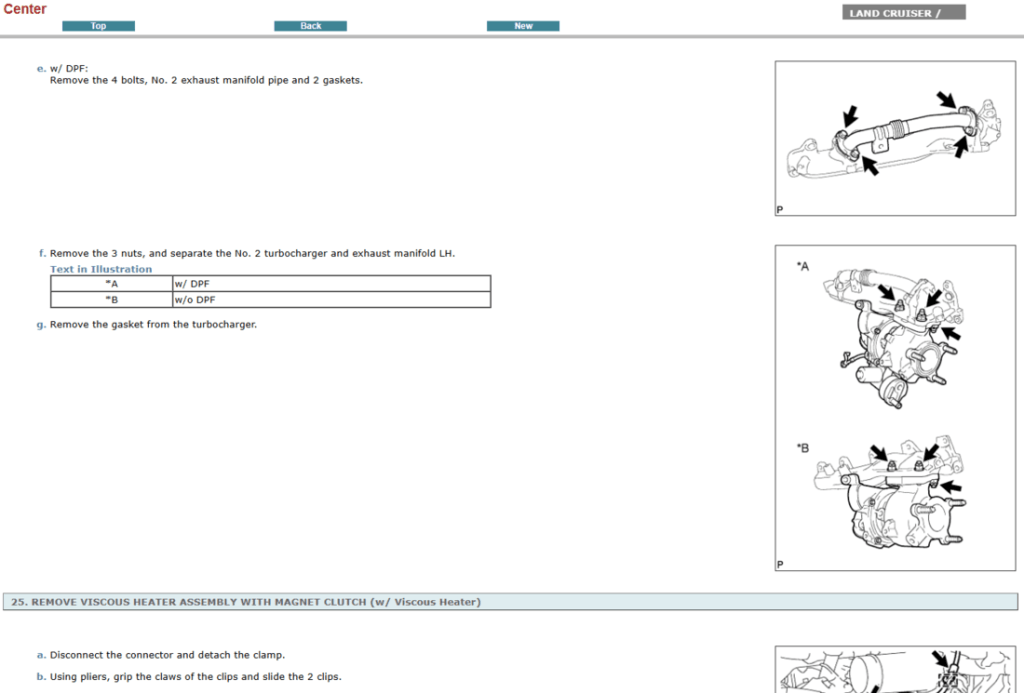 Center

Top

Back

New

LAND CRUISER /

e. w/ DPF:
Remove the 4 bolts, No. 2 exhaust manifold pipe and 2 gaskets.

P

f. Remove the 3 nuts, and separate the No. 2 turbocharger and exhaust manifold LH.

Text in Illustration

| *A | w/ DPF |
|---|---|
| *B | w/o DPF |

g. Remove the gasket from the turbocharger.

*A

*B

P

25. REMOVE VISCOUS HEATER ASSEMBLY WITH MAGNET CLUTCH (w/ Viscous Heater)

a. Disconnect the connector and detach the clamp.

b. Using pliers, grip the claws of the clips and slide the 2 clips.