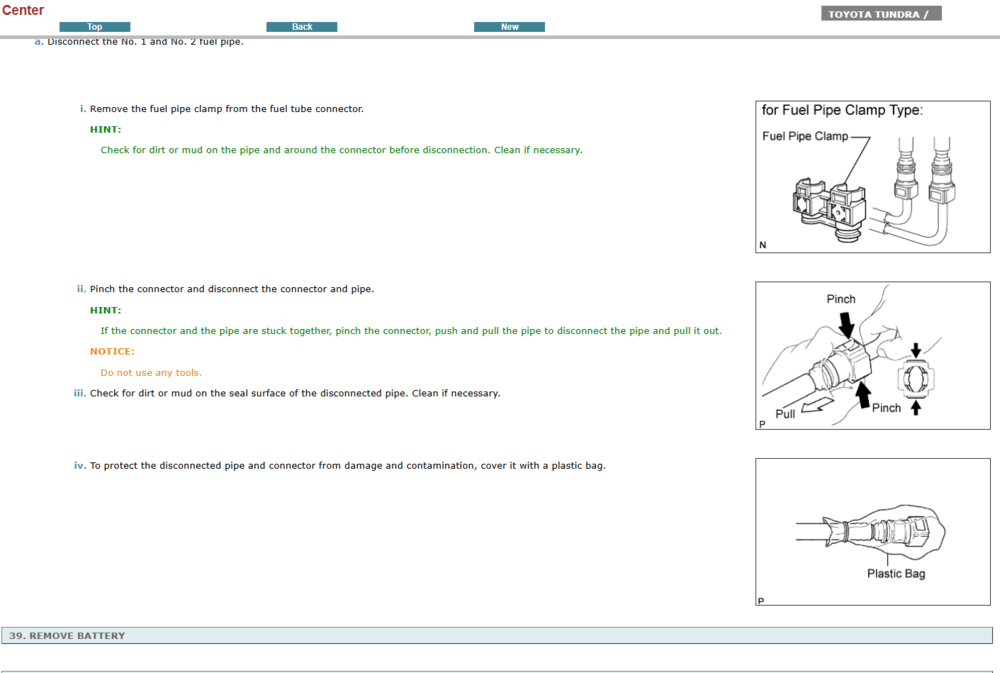 Center

Top Back New

TOYOTA TUNDRA /

a. Disconnect the No. 1 and No. 2 fuel pipe.

i. Remove the fuel pipe clamp from the fuel tube connector.

HINT:

Check for dirt or mud on the pipe and around the connector before disconnection. Clean if necessary.

for Fuel Pipe Clamp Type:

Fuel Pipe Clamp

N

ii. Pinch the connector and disconnect the connector and pipe.

HINT:

If the connector and the pipe are stuck together, pinch the connector, push and pull the pipe to disconnect the pipe and pull it out.

NOTICE:

Do not use any tools.

iii. Check for dirt or mud on the seal surface of the disconnected pipe. Clean if necessary.

Pinch

Pull

Pinch

P

iv. To protect the disconnected pipe and connector from damage and contamination, cover it with a plastic bag.

Plastic Bag

P

39. REMOVE BATTERY