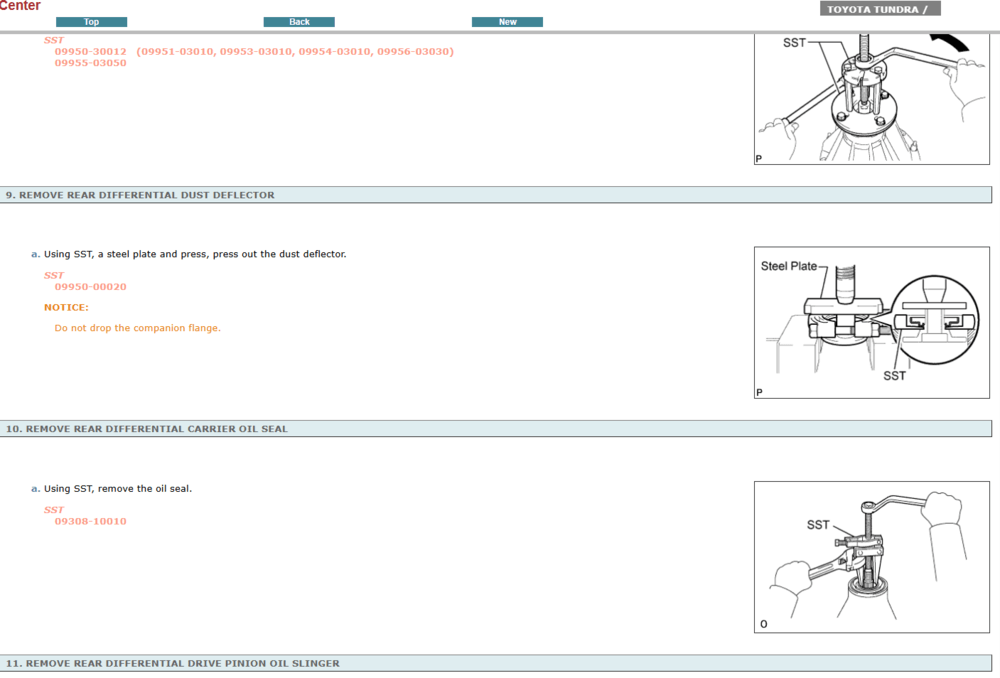 Center

Top Back New

TOYOTA TUNDRA /

SST
09950-30012 (09951-03010, 09953-03010, 09954-03010, 09956-03030)
09955-03050

SST

P

9. REMOVE REAR DIFFERENTIAL DUST DEFLECTOR

a. Using SST, a steel plate and press, press out the dust deflector.

SST
09950-00020

NOTICE:
Do not drop the companion flange.

Steel Plate

SST

P

10. REMOVE REAR DIFFERENTIAL CARRIER OIL SEAL

a. Using SST, remove the oil seal.

SST
09308-10010

SST

O

11. REMOVE REAR DIFFERENTIAL DRIVE PINION OIL SLINGER