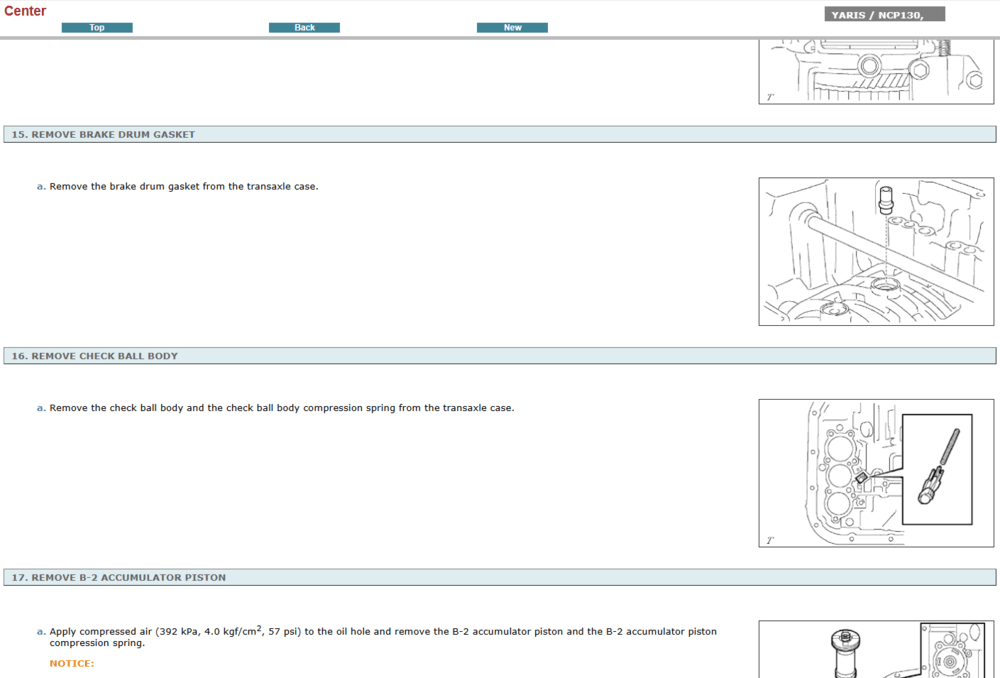 Center

Top Back New

YARIS / NCP130,

15. REMOVE BRAKE DRUM GASKET

a. Remove the brake drum gasket from the transaxle case.

16. REMOVE CHECK BALL BODY

a. Remove the check ball body and the check ball body compression spring from the transaxle case.

17. REMOVE B-2 ACCUMULATOR PISTON

a. Apply compressed air (392 kPa, 4.0 kgf/cm$^2$, 57 psi) to the oil hole and remove the B-2 accumulator piston and the B-2 accumulator piston compression spring.

NOTICE: