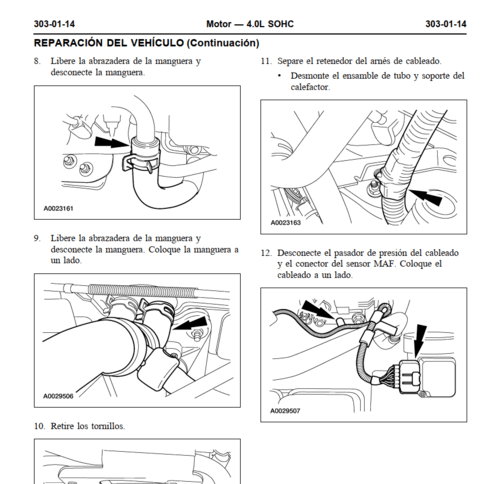 303-01-14 Motor — 4.0L SOHC 303-01-14

REPARACIÓN DEL VEHÍCULO (Continuación)

8. Libere la abrazadera de la manguera y desconecte la manguera.

A0023161

9. Libere la abrazadera de la manguera y desconecte la manguera. Coloque la manguera a un lado.

A0029506

10. Retire los tornillos.

11. Separe el retenedor del arnés de cableado.

• Desmonte el ensamble de tubo y soporte del calefactor.

A0023163

12. Desconecte el pasador de presión del cableado y el conector del sensor MAF. Coloque el cableado a un lado.

A0029507