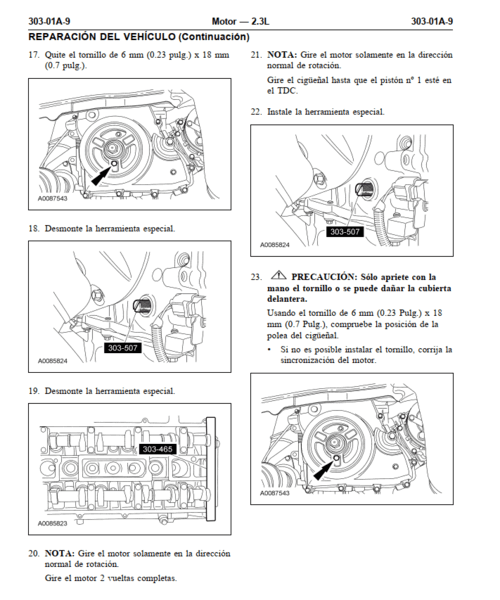 303-01A-9 Motor — 2.3L 303-01A-9

REPARACIÓN DEL VEHÍCULO (Continuación)

17. Quite el tornillo de 6 mm (0.23 pulg.) x 18 mm (0.7 pulg.).

A0087543

18. Desmonte la herramienta especial.

303-507

A0085824

19. Desmonte la herramienta especial.

303-465

A0085823

20. NOTA: Gire el motor solamente en la dirección normal de rotación.

Gire el motor 2 vueltas completas.

21. NOTA: Gire el motor solamente en la dirección normal de rotación.

Gire el cigüeñal hasta que el pistón nº 1 esté en el TDC.

22. Instale la herramienta especial.

303-507

A0085824

23. PRECAUCIÓN: Sólo apriete con la mano el tornillo o se puede dañar la cubierta delantera.

Usando el tornillo de 6 mm (0.23 Pulg.) x 18 mm (0.7 Pulg.), compruebe la posición de la polea del cigüeñal.

• Si no es posible instalar el tornillo, corrija la sincronización del motor.

A0087543