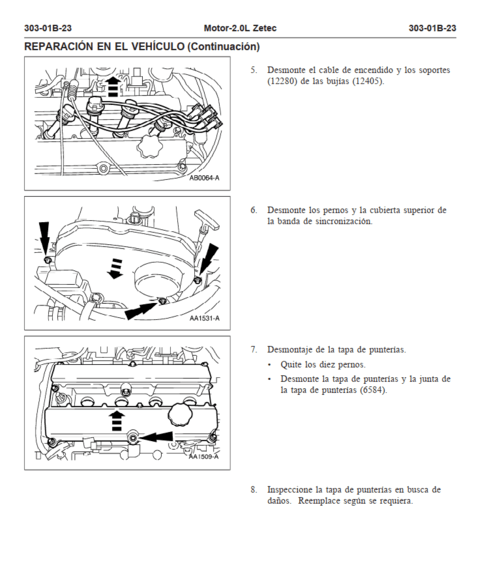 303-01B-23 Motor-2.0L Zetec 303-01B-23

REPARACIÓN EN EL VEHÍCULO (Continuación)

AB0064-A

5. Desmonte el cable de encendido y los soportes (12280) de las bujías (12405).

AA1531-A

6. Desmonte los pernos y la cubierta superior de la banda de sincronización.

AA1509-A

7. Desmontaje de la tapa de punterías.

• Quite los diez pernos.

• Desmonte la tapa de punterías y la junta de la tapa de punterías (6584).

8. Inspeccione la tapa de punterías en busca de daños. Reemplace según se requiera.