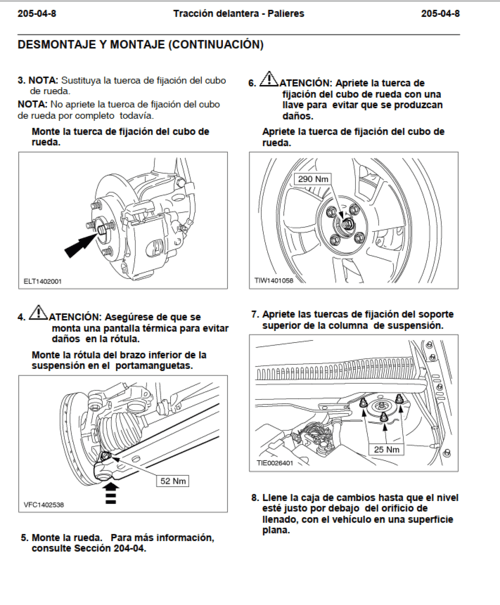 205-04-8 Tracción delantera - Palieres 205-04-8

DESMONTAJE Y MONTAJE (CONTINUACIÓN)

3. NOTA: Sustituya la tuerca de fijación del cubo de rueda.

NOTA: No apriete la tuerca de fijación del cubo de rueda por completo todavía.

Monte la tuerca de fijación del cubo de rueda.

ELT1402001

4. ATENCIÓN: Asegúrese de que se monta una pantalla térmica para evitar daños en la rótula.

Monte la rótula del brazo inferior de la suspensión en el portamanguetas.

52 Nm

VFC1402538

5. Monte la rueda. Para más información, consulte Sección 204-04.

6. ATENCIÓN: Apriete la tuerca de fijación del cubo de rueda con una llave para evitar que se produzcan daños.

Apriete la tuerca de fijación del cubo de rueda.

290 Nm

TIW1401058

7. Apriete las tuercas de fijación del soporte superior de la columna de suspensión.

25 Nm

TIE0026401

8. Llene la caja de cambios hasta que el nivel esté justo por debajo del orificio de llenado, con el vehículo en una superficie plana.