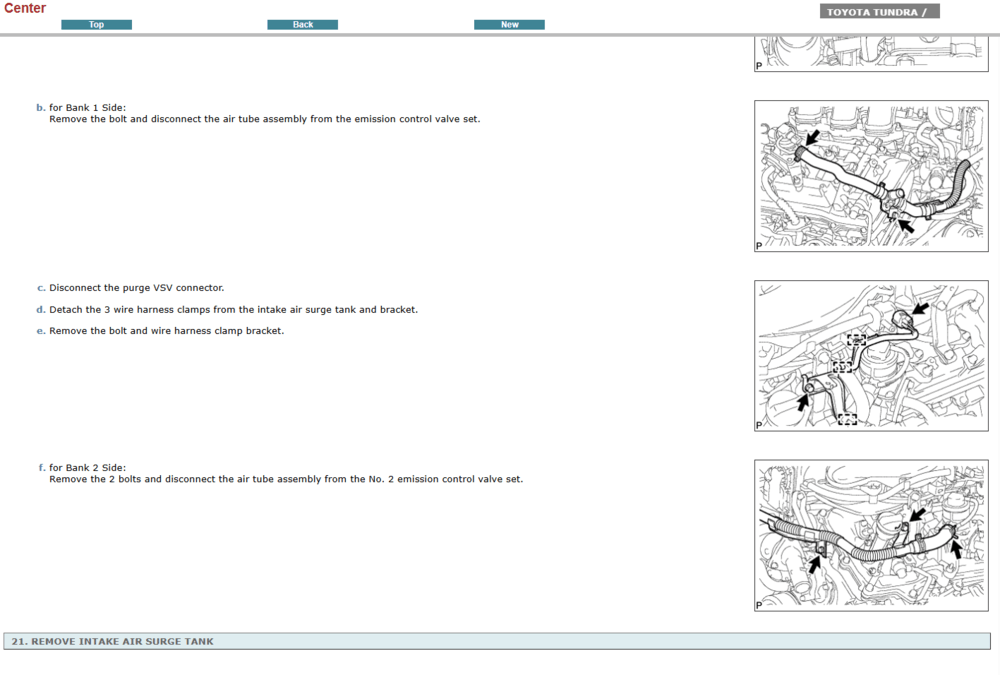 Center

Top Back New

TOYOTA TUNDRA /

P

b. for Bank 1 Side:
Remove the bolt and disconnect the air tube assembly from the emission control valve set.

P

c. Disconnect the purge VSV connector.

d. Detach the 3 wire harness clamps from the intake air surge tank and bracket.

e. Remove the bolt and wire harness clamp bracket.

P

f. for Bank 2 Side:
Remove the 2 bolts and disconnect the air tube assembly from the No. 2 emission control valve set.

P

21. REMOVE INTAKE AIR SURGE TANK