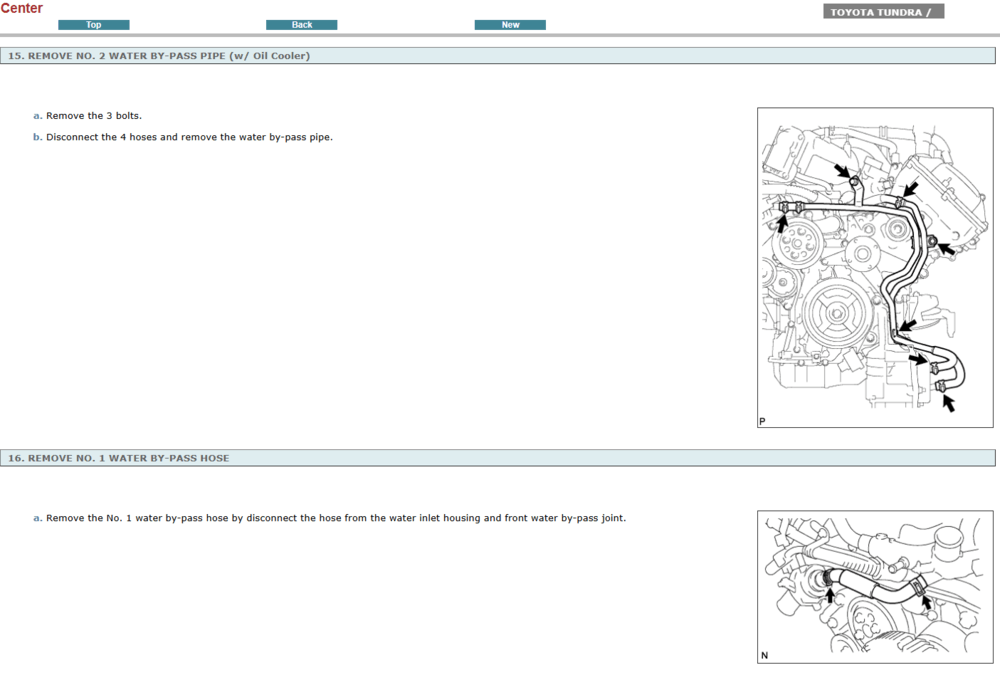 Center

Top Back New

TOYOTA TUNDRA /

15. REMOVE NO. 2 WATER BY-PASS PIPE (w/ Oil Cooler)

a. Remove the 3 bolts.

b. Disconnect the 4 hoses and remove the water by-pass pipe.

P

16. REMOVE NO. 1 WATER BY-PASS HOSE

a. Remove the No. 1 water by-pass hose by disconnect the hose from the water inlet housing and front water by-pass joint.

N