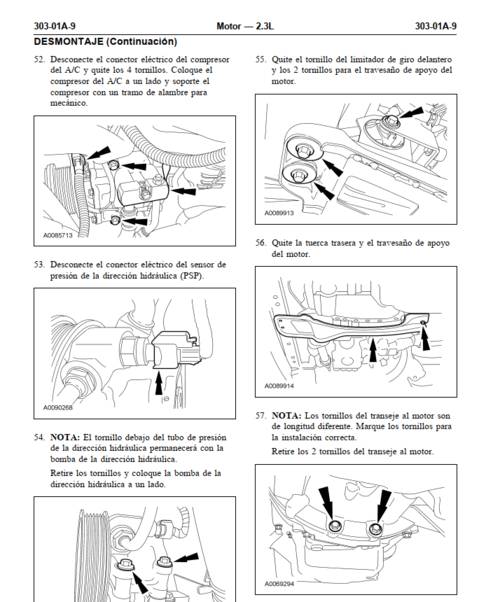 303-01A-9 Motor — 2.3L 303-01A-9

DESMONTAJE (Continuación)

52. Desconecte el conector eléctrico del compresor del A/C y quite los 4 tornillos. Coloque el compresor del A/C a un lado y soporte el compresor con un tramo de alambre para mecánico.

A0085713

53. Desconecte el conector eléctrico del sensor de presión de la dirección hidráulica (PSP).

A0090268

54. NOTA: El tornillo debajo del tubo de presión de la dirección hidráulica permanecerá con la bomba de la dirección hidráulica.

Retire los tornillos y coloque la bomba de la dirección hidráulica a un lado.

55. Quite el tornillo del limitador de giro delantero y los 2 tornillos para el travesaño de apoyo del motor.

A0089913

56. Quite la tuerca trasera y el travesaño de apoyo del motor.

A0089914

57. NOTA: Los tornillos del transeje al motor son de longitud diferente. Marque los tornillos para la instalación correcta.

Retire los 2 tornillos del transeje al motor.

A0069294