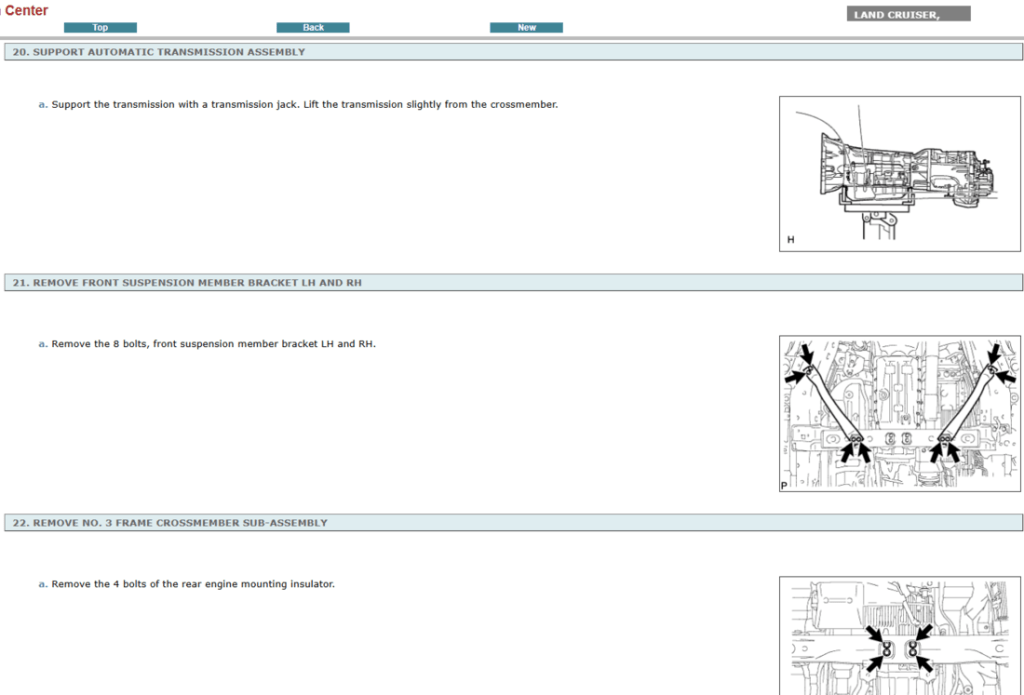 Center

Top Back New

LAND CRUISER,

20. SUPPORT AUTOMATIC TRANSMISSION ASSEMBLY

a. Support the transmission with a transmission jack. Lift the transmission slightly from the crossmember.

H

21. REMOVE FRONT SUSPENSION MEMBER BRACKET LH AND RH

a. Remove the 8 bolts, front suspension member bracket LH and RH.

P

22. REMOVE NO. 3 FRAME CROSSMEMBER SUB-ASSEMBLY

a. Remove the 4 bolts of the rear engine mounting insulator.