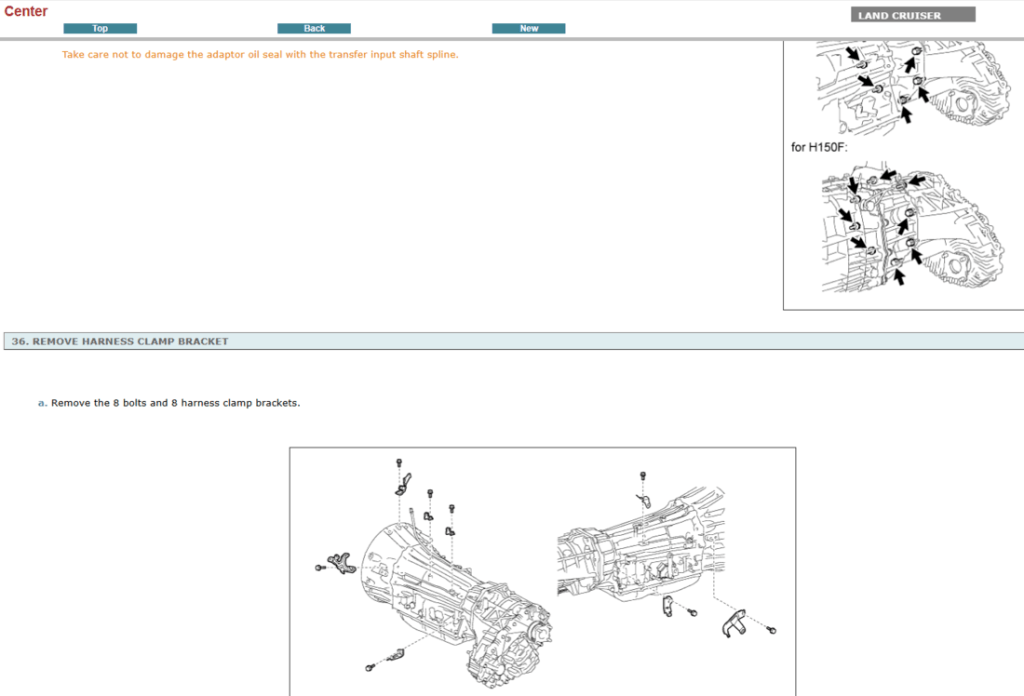 Center
Top
Back
New
LAND CRUISER

Take care not to damage the adaptor oil seal with the transfer input shaft spline.

for H150F:

36. REMOVE HARNESS CLAMP BRACKET

a. Remove the 8 bolts and 8 harness clamp brackets.