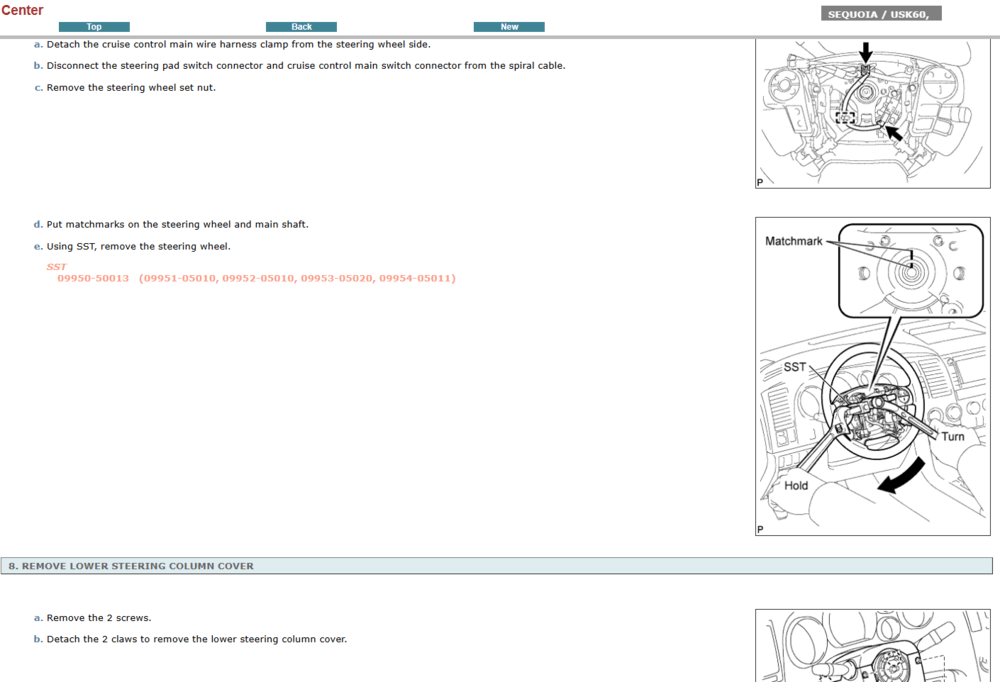 Center

Top Back New

SEQUOIA / USK60,

a. Detach the cruise control main wire harness clamp from the steering wheel side.

b. Disconnect the steering pad switch connector and cruise control main switch connector from the spiral cable.

c. Remove the steering wheel set nut.

P

d. Put matchmarks on the steering wheel and main shaft.

e. Using SST, remove the steering wheel.

SST
09950-50013 (09951-05010, 09952-05010, 09953-05020, 09954-05011)

Matchmark

SST

Turn

Hold

P

8. REMOVE LOWER STEERING COLUMN COVER

a. Remove the 2 screws.

b. Detach the 2 claws to remove the lower steering column cover.