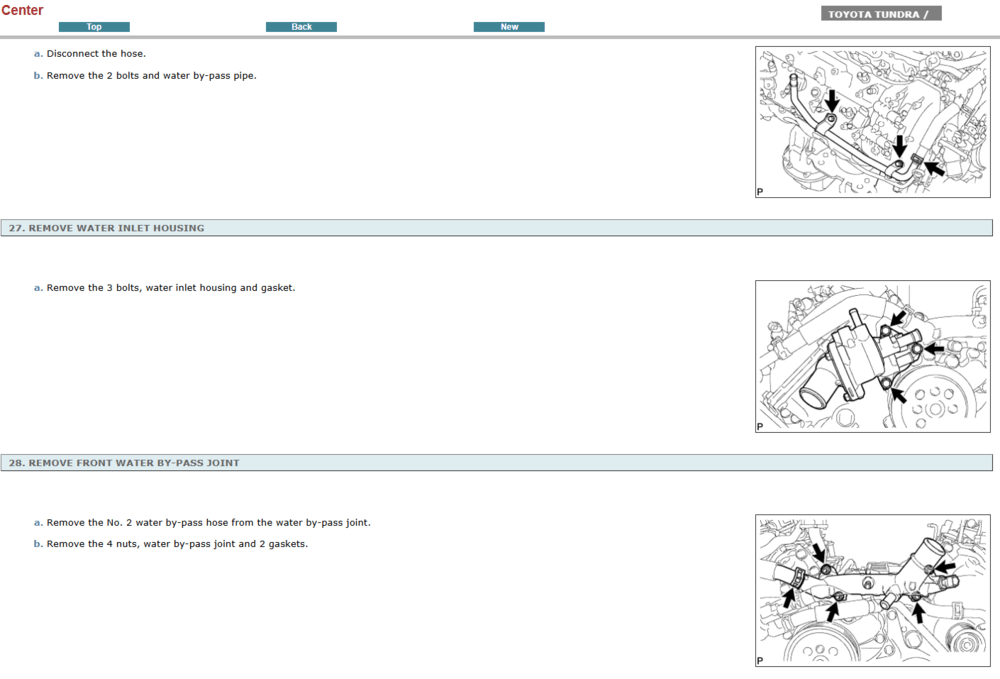 Center

Top

Back

New

TOYOTA TUNDRA /

a. Disconnect the hose.

b. Remove the 2 bolts and water by-pass pipe.

P

27. REMOVE WATER INLET HOUSING

a. Remove the 3 bolts, water inlet housing and gasket.

P

28. REMOVE FRONT WATER BY-PASS JOINT

a. Remove the No. 2 water by-pass hose from the water by-pass joint.

b. Remove the 4 nuts, water by-pass joint and 2 gaskets.

P