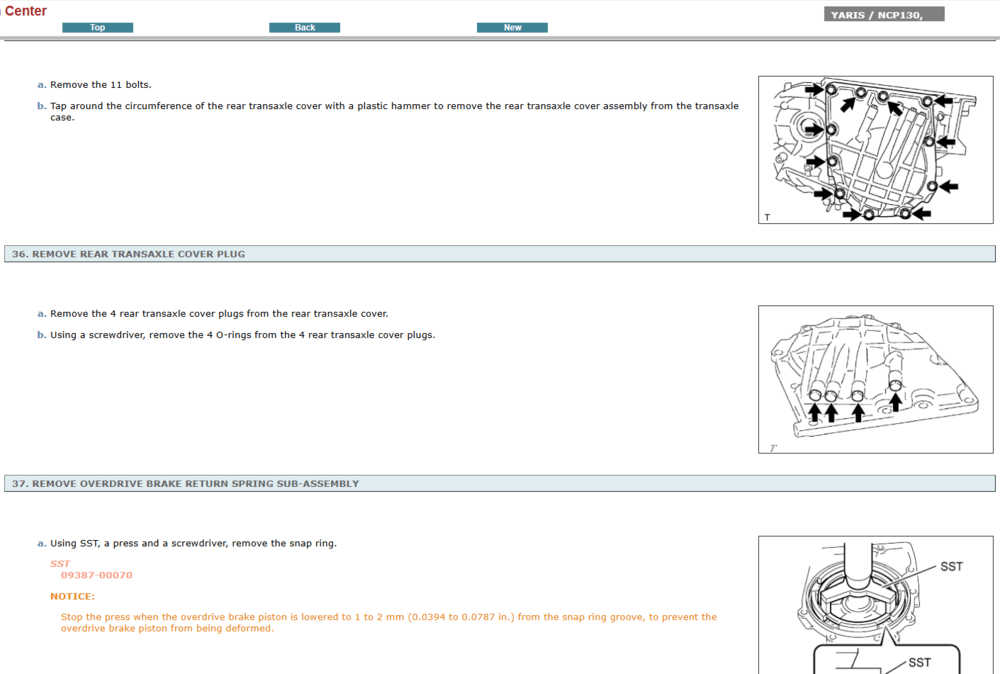 Center

Top

Back

New

YARIS / NCP130,

a. Remove the 11 bolts.

b. Tap around the circumference of the rear transaxle cover with a plastic hammer to remove the rear transaxle cover assembly from the transaxle case.

T

36. REMOVE REAR TRANSAXLE COVER PLUG

a. Remove the 4 rear transaxle cover plugs from the rear transaxle cover.

b. Using a screwdriver, remove the 4 O-rings from the 4 rear transaxle cover plugs.

T

37. REMOVE OVERDRIVE BRAKE RETURN SPRING SUB-ASSEMBLY

a. Using SST, a press and a screwdriver, remove the snap ring.

SST
09387-00070

NOTICE:

Stop the press when the overdrive brake piston is lowered to 1 to 2 mm (0.0394 to 0.0787 in.) from the snap ring groove, to prevent the overdrive brake piston from being deformed.

SST

SST