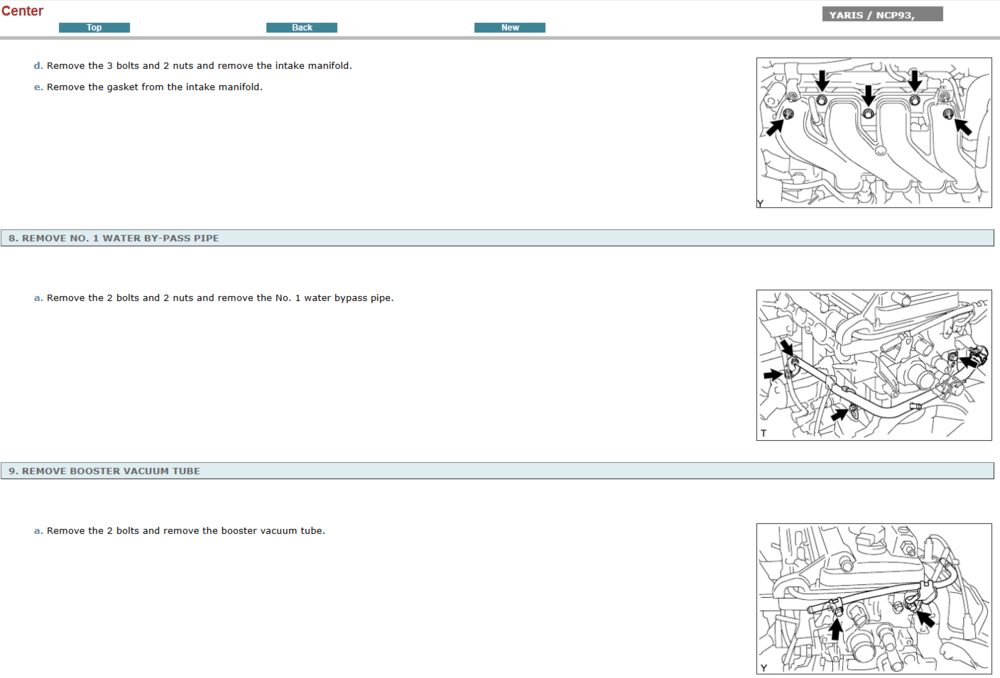 Center

Top

Back

New

YARIS / NCP93,

d. Remove the 3 bolts and 2 nuts and remove the intake manifold.

e. Remove the gasket from the intake manifold.

Y

8. REMOVE NO. 1 WATER BY-PASS PIPE

a. Remove the 2 bolts and 2 nuts and remove the No. 1 water bypass pipe.

T

9. REMOVE BOOSTER VACUUM TUBE

a. Remove the 2 bolts and remove the booster vacuum tube.

Y