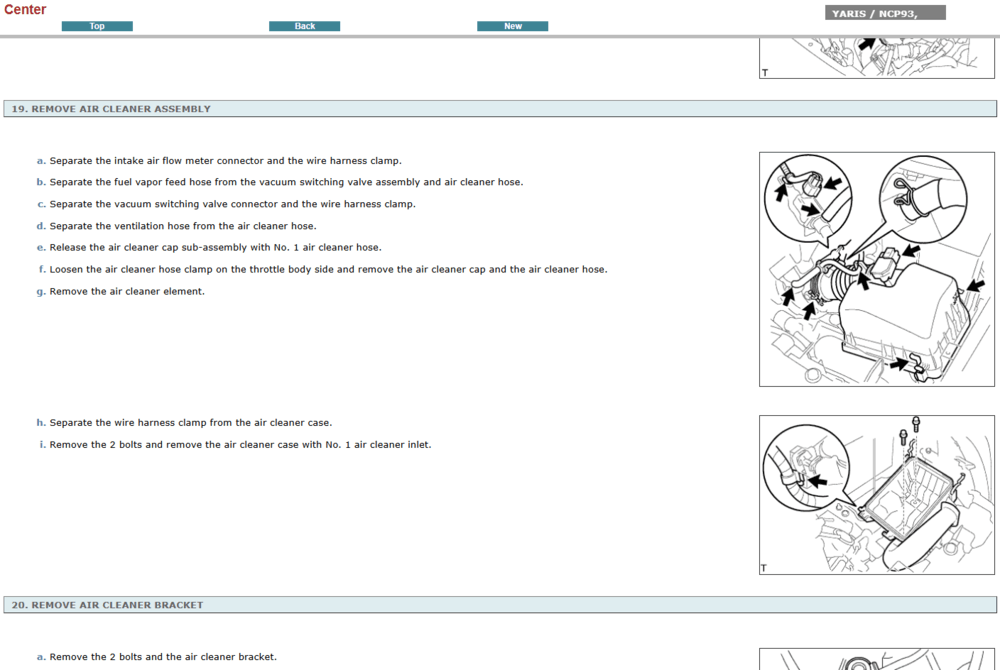 Center

Top Back New

YARIS / NCP93,

T

19. REMOVE AIR CLEANER ASSEMBLY

a. Separate the intake air flow meter connector and the wire harness clamp.

b. Separate the fuel vapor feed hose from the vacuum switching valve assembly and air cleaner hose.

c. Separate the vacuum switching valve connector and the wire harness clamp.

d. Separate the ventilation hose from the air cleaner hose.

e. Release the air cleaner cap sub-assembly with No. 1 air cleaner hose.

f. Loosen the air cleaner hose clamp on the throttle body side and remove the air cleaner cap and the air cleaner hose.

g. Remove the air cleaner element.

h. Separate the wire harness clamp from the air cleaner case.

i. Remove the 2 bolts and remove the air cleaner case with No. 1 air cleaner inlet.

T

20. REMOVE AIR CLEANER BRACKET

a. Remove the 2 bolts and the air cleaner bracket.