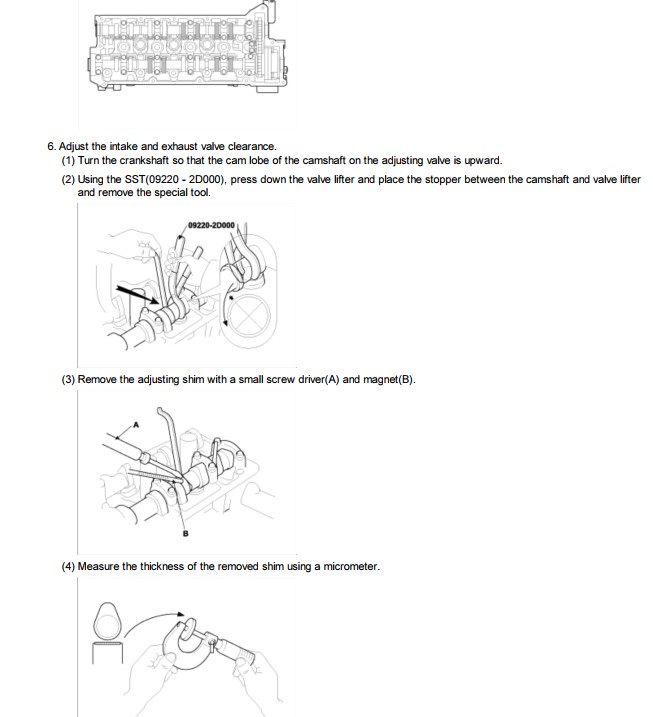 6. Adjust the intake and exhaust valve clearance.

(1) Turn the crankshaft so that the cam lobe of the camshaft on the adjusting valve is upward.

(2) Using the SST(09220 - 2D000), press down the valve lifter and place the stopper between the camshaft and valve lifter and remove the special tool.

09220-2D000

(3) Remove the adjusting shim with a small screw driver(A) and magnet(B).

A

B

(4) Measure the thickness of the removed shim using a micrometer.