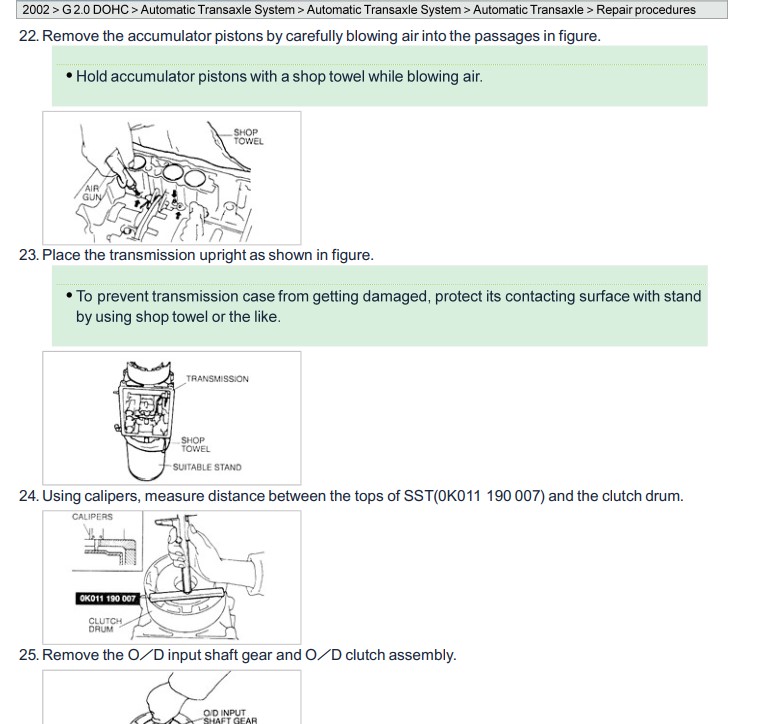 2002 > G 2.0 DOHC > Automatic Transaxle System > Automatic Transaxle System > Automatic Transaxle > Repair procedures

22. Remove the accumulator pistons by carefully blowing air into the passages in figure.

• Hold accumulator pistons with a shop towel while blowing air.

SHOP TOWEL
AIR GUN

23. Place the transmission upright as shown in figure.

• To prevent transmission case from getting damaged, protect its contacting surface with stand by using shop towel or the like.

TRANSMISSION
SHOP TOWEL
SUITABLE STAND

24. Using calipers, measure distance between the tops of SST(0K011 190 007) and the clutch drum.

CALIPERS
0K011 190 007
CLUTCH DRUM

25. Remove the O／D input shaft gear and O／D clutch assembly.

O/D INPUT SHAFT GEAR