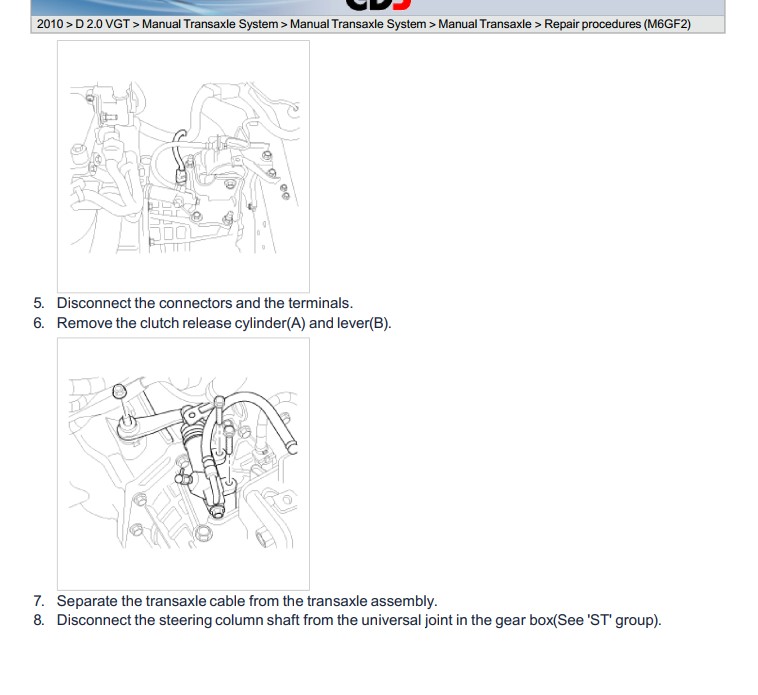 2010 > D 2.0 VGT > Manual Transaxle System > Manual Transaxle System > Manual Transaxle > Repair procedures (M6GF2)

5. Disconnect the connectors and the terminals.
6. Remove the clutch release cylinder(A) and lever(B).

7. Separate the transaxle cable from the transaxle assembly.
8. Disconnect the steering column shaft from the universal joint in the gear box(See 'ST' group).