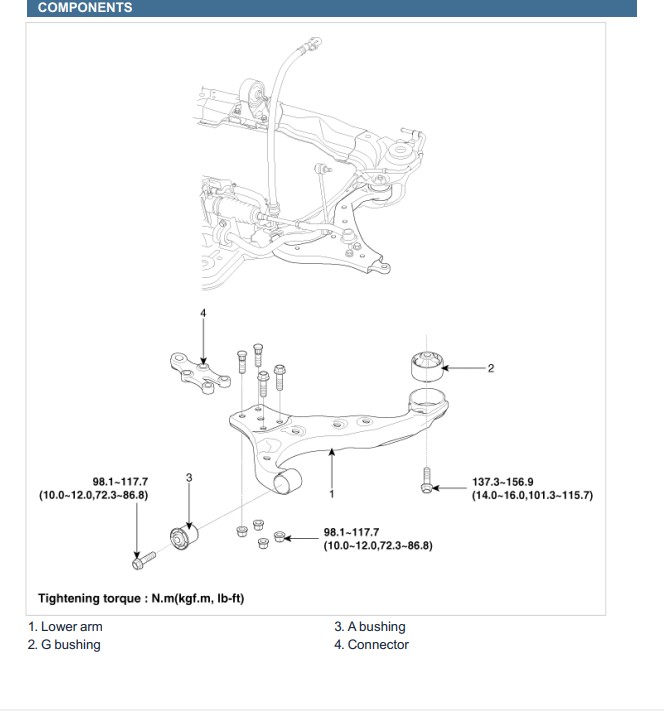 COMPONENTS

4

2

98.1~117.7
(10.0~12.0,72.3~86.8)

3

1

137.3~156.9
(14.0~16.0,101.3~115.7)

98.1~117.7
(10.0~12.0,72.3~86.8)

Tightening torque : N.m(kgf.m, lb-ft)

1. Lower arm
2. G bushing

3. A bushing
4. Connector