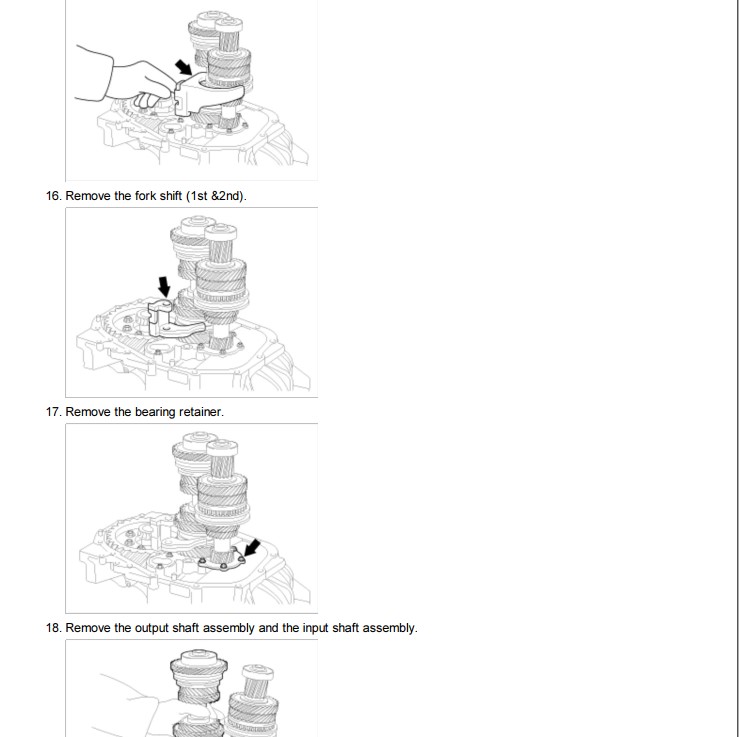 16. Remove the fork shift (1st &2nd).

17. Remove the bearing retainer.

18. Remove the output shaft assembly and the input shaft assembly.