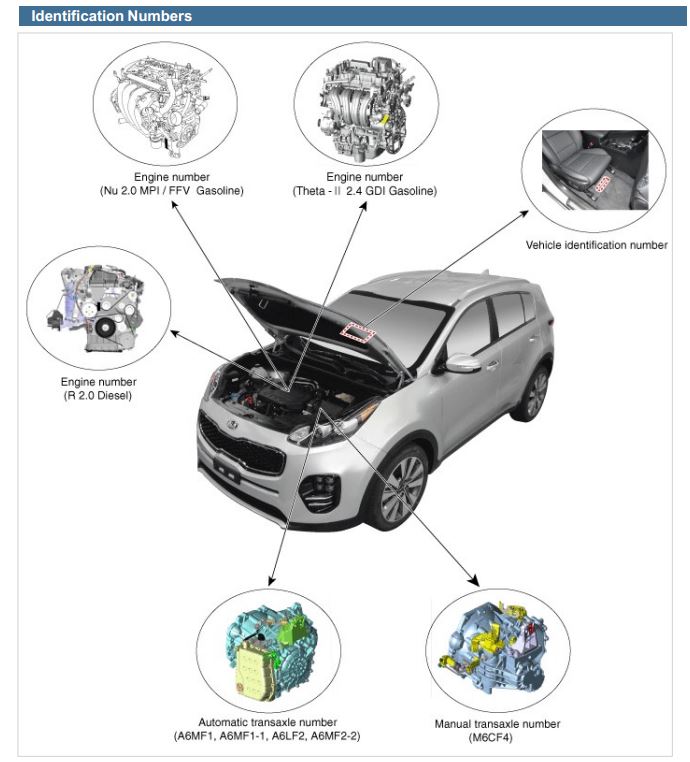 Identification Numbers

Engine number
(Nu 2.0 MPI / FFV Gasoline)

Engine number
(Theta - II 2.4 GDI Gasoline)

Vehicle identification number

Engine number
(R 2.0 Diesel)

Automatic transaxle number
(A6MF1, A6MF1-1, A6LF2, A6MF2-2)

Manual transaxle number
(M6CF4)