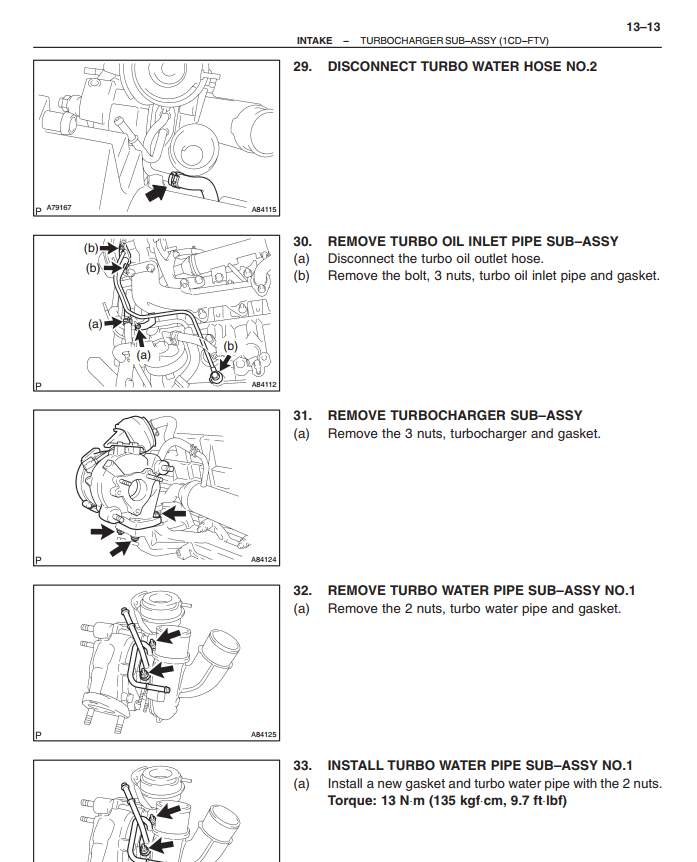 13–13

INTAKE – TURBOCHARGER SUB–ASSY (1CD–FTV)

P A79167 A84115

29. DISCONNECT TURBO WATER HOSE NO.2

(b) (b) (a) (a) (b)

P A84112

30. REMOVE TURBO OIL INLET PIPE SUB–ASSY
(a) Disconnect the turbo oil outlet hose.
(b) Remove the bolt, 3 nuts, turbo oil inlet pipe and gasket.

P A84124

31. REMOVE TURBOCHARGER SUB–ASSY
(a) Remove the 3 nuts, turbocharger and gasket.

P A84125

32. REMOVE TURBO WATER PIPE SUB–ASSY NO.1
(a) Remove the 2 nuts, turbo water pipe and gasket.

33. INSTALL TURBO WATER PIPE SUB–ASSY NO.1
(a) Install a new gasket and turbo water pipe with the 2 nuts.
Torque: 13 N·m (135 kgf·cm, 9.7 ft·lbf)